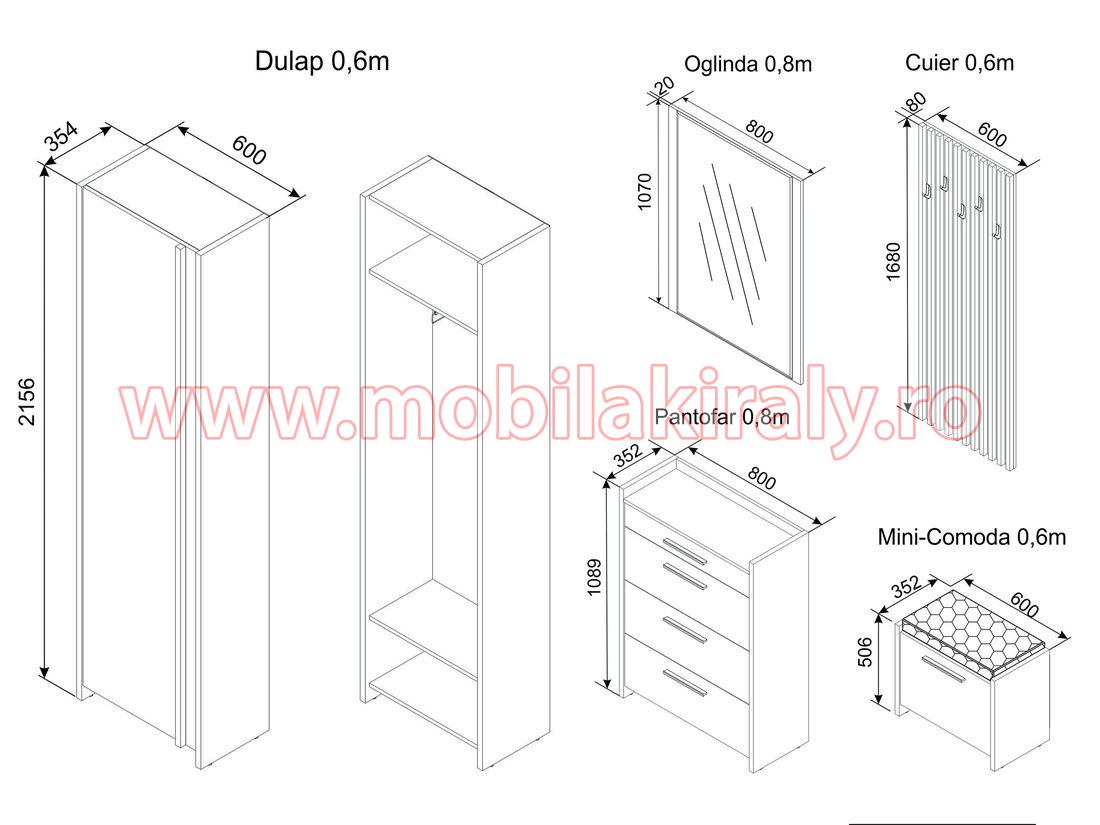 Dulap 0,6m

354

600

2156

Oglinda 0,8m

20

800

1070

Cuier 0,6m

80

600

1680

www.mobilakiraly.ro

Pantofar 0,8m

352

800

1089

Mini-Comoda 0,6m

352

600

506