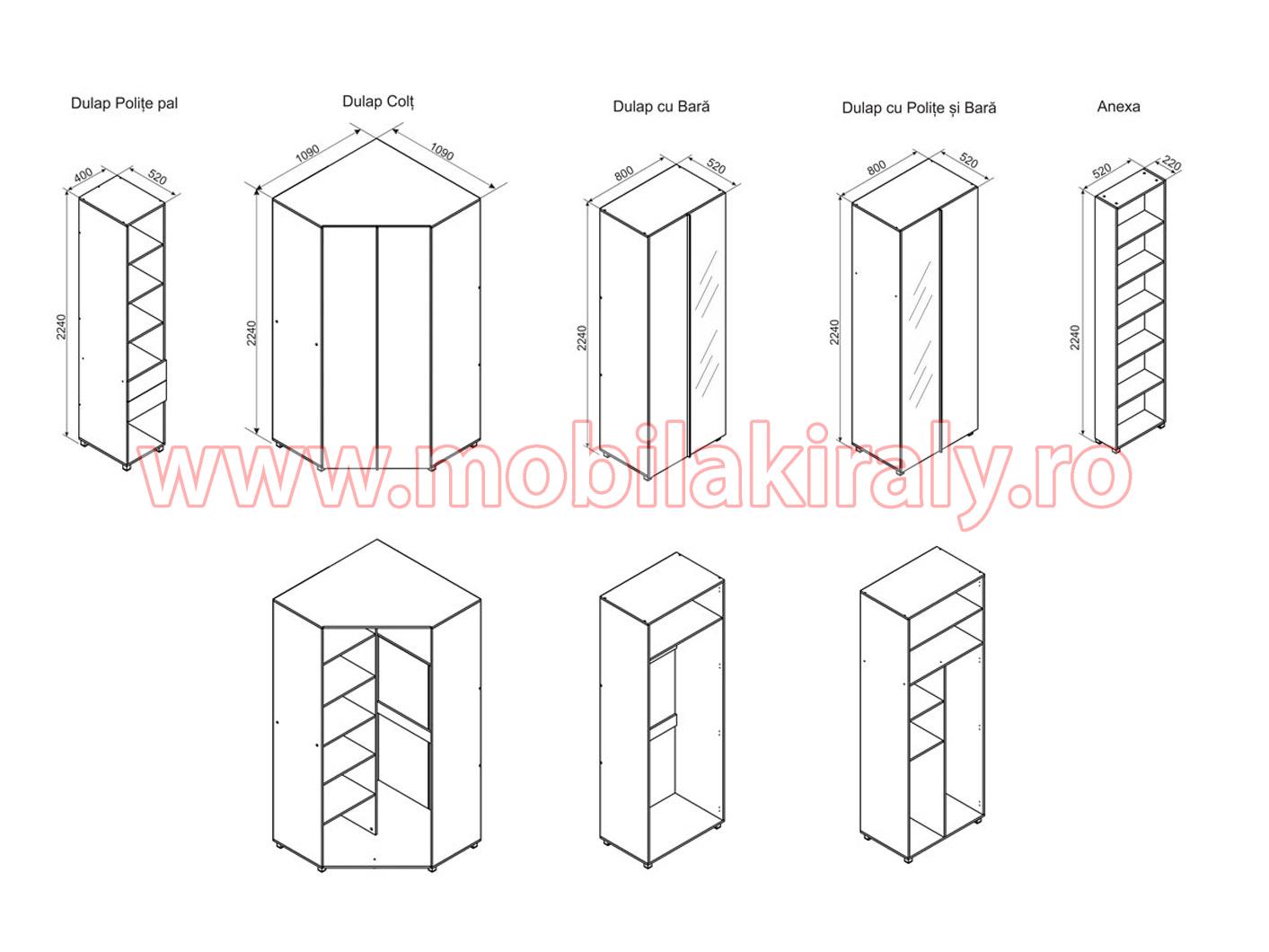 Dulap Polițe pal

400
520
2240

Dulap Colț

1090
1090
2240

Dulap cu Bară

800
520
2240

Dulap cu Polițe și Bară

800
520
2240

Anexa

520
220
2240

www.mobilakiraly.ro